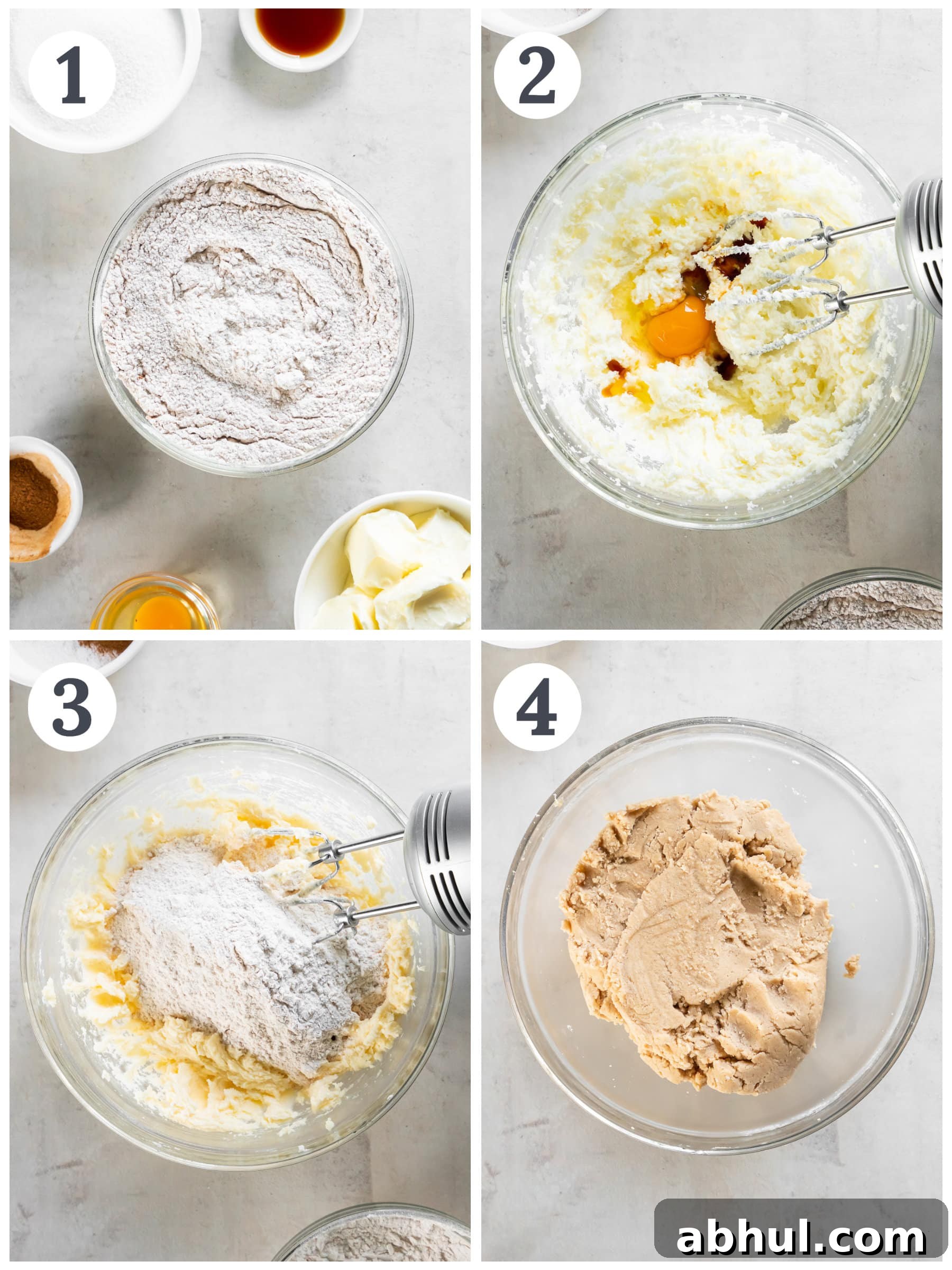 1

2

3

4

abhul.com